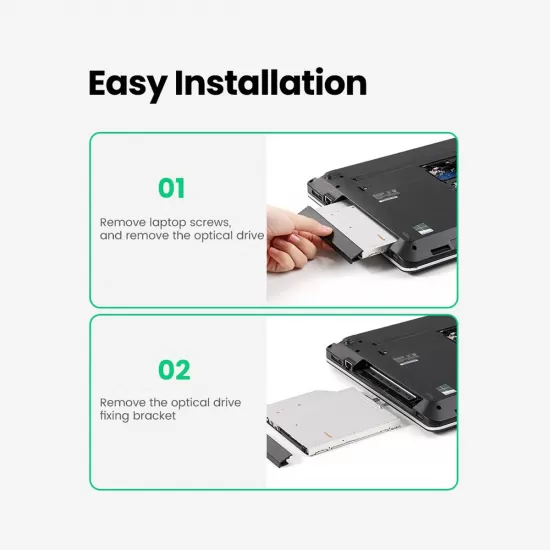 Easy Installation

01

Remove laptop screws, and remove the optical drive

02

Remove the optical drive fixing bracket